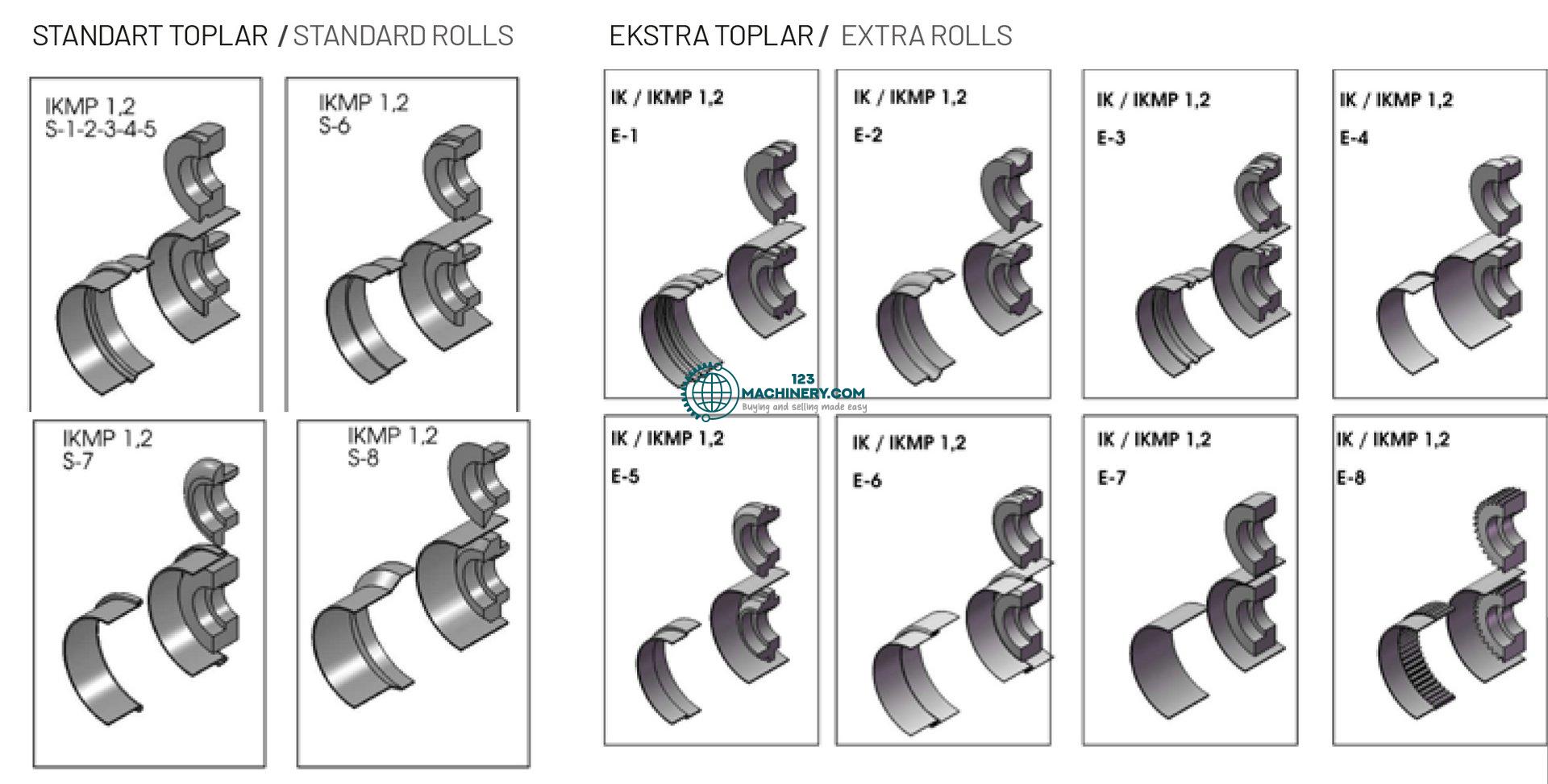 STANDART TOPLAR / STANDARD ROLLS

IKMP 1,2
S-1-2-3-4-5

IKMP 1,2
S-6

IKMP 1,2
S-7

IKMP 1,2
S-8

EKSTRA TOPLAR / EXTRA ROLLS

IK / IKMP 1,2
E-1

IK / IKMP 1,2
E-2

IK / IKMP 1,2
E-3

IK / IKMP 1,2
E-4

123
MACHINERY.COM
Buying and selling made easy

IK / IKMP 1,2
E-5

IK / IKMP 1,2
E-6

IK / IKMP 1,2
E-7

IK / IKMP 1,2
E-8