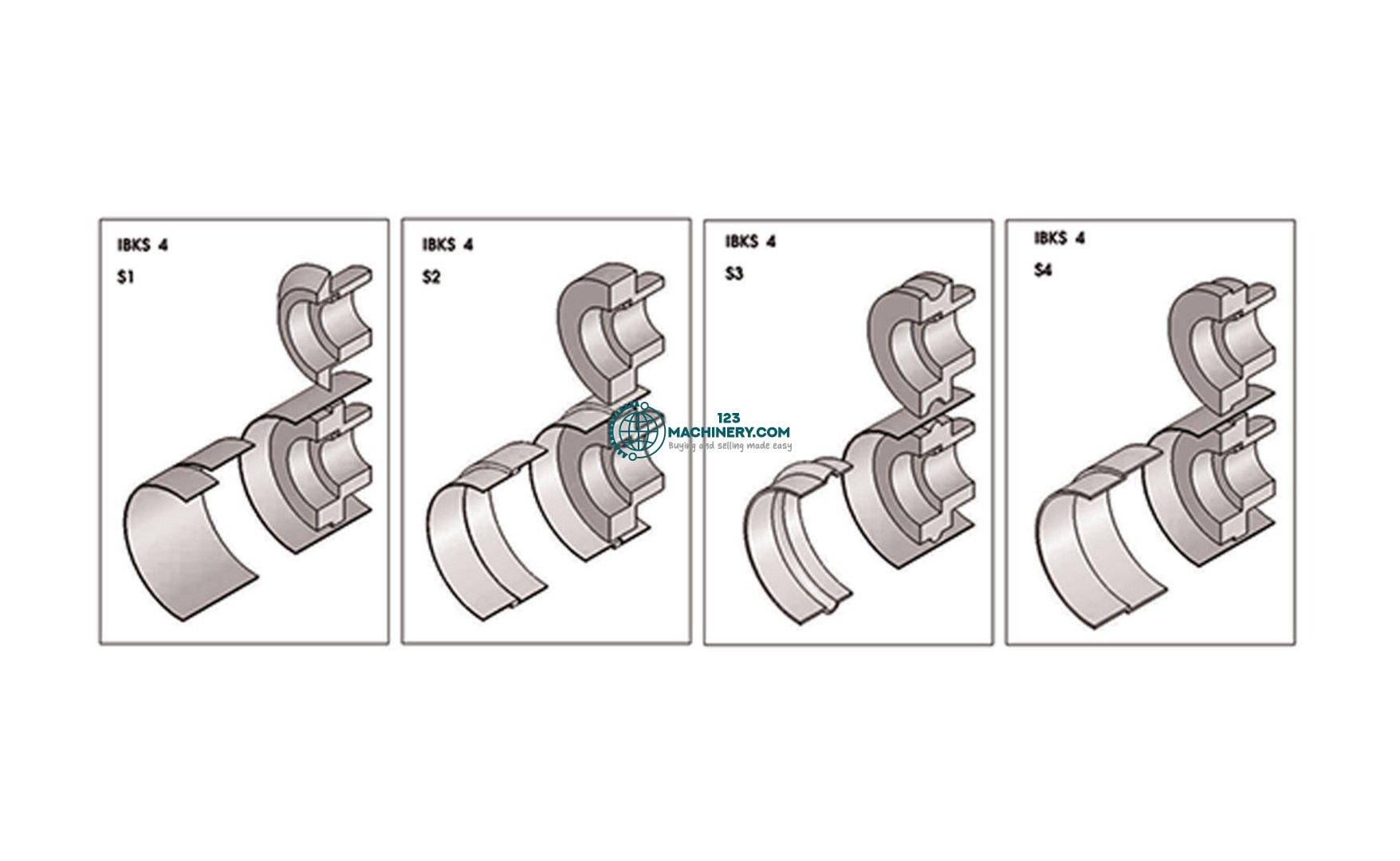 IBKS 4
S1

IBKS 4
S2

IBKS 4
S3

IBKS 4
S4

123
MACHINERY.COM
Buying and selling made easy